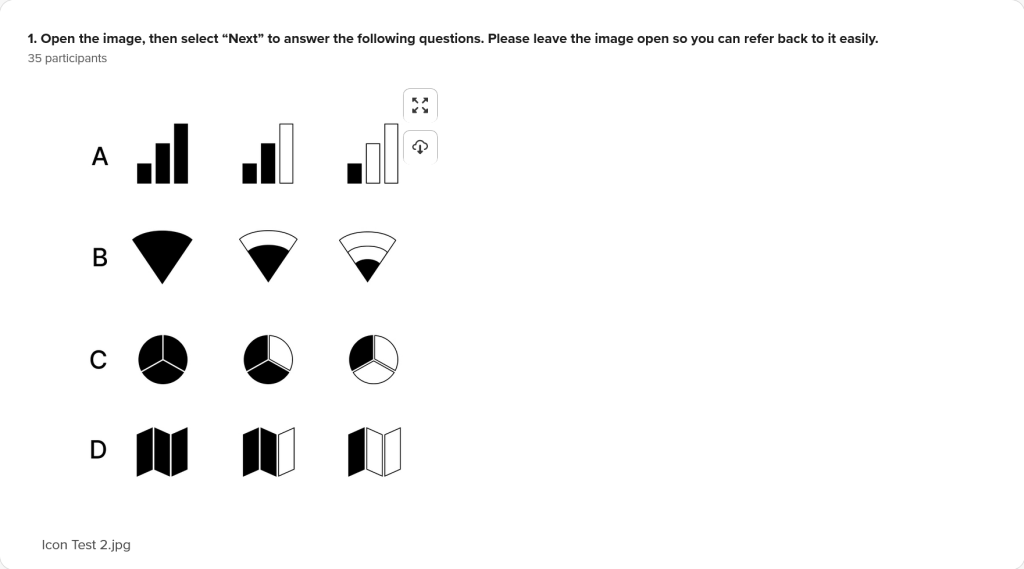 1. Open the image, then select “Next” to answer the following questions. Please leave the image open so you can refer back to it easily.
35 participants

A

B

C

D

Icon Test 2.jpg